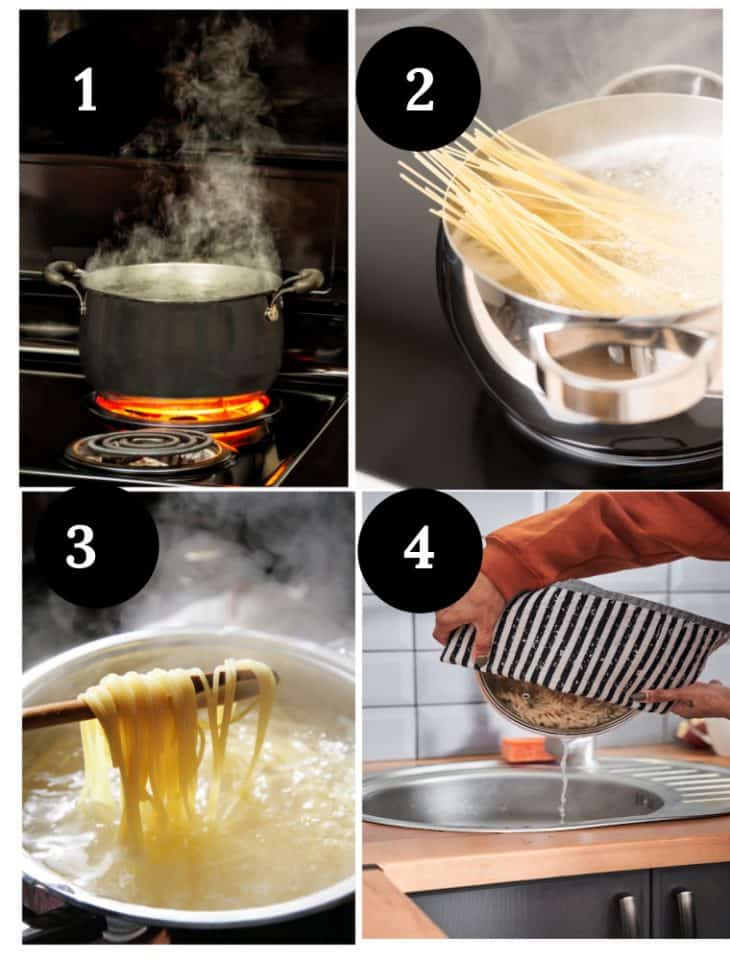 1

2

3

4